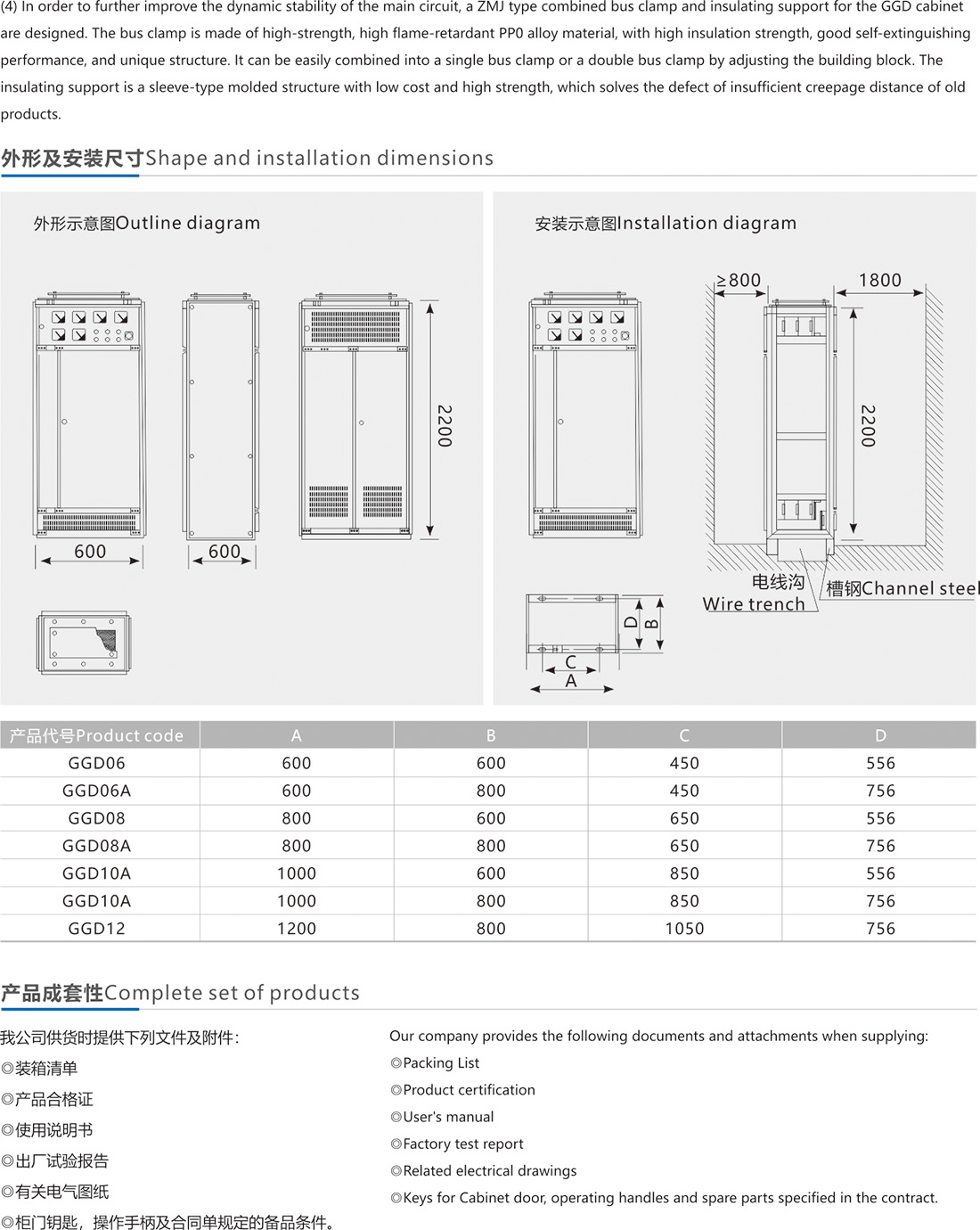 (4) In order to further improve the dynamic stability of the main circuit, a ZMJ type combined bus clamp and insulating support for the GGD cabinet are designed. The bus clamp is made of high-strength, high flame-retardant PP0 alloy material, with high insulation strength, good self-extinguishing performance, and unique structure. It can be easily combined into a single bus clamp or a double bus clamp by adjusting the building block. The insulating support is a sleeve-type molded structure with low cost and high strength, which solves the defect of insufficient creepage distance of old products.

外形及安装尺寸Shape and installation dimensions

外形示意图Outline diagram

600 600 2200

安装示意图Installation diagram

≥800 1800 2200

电线沟
Wire trench
槽钢Channel steel

D B C A

| 产品代号Product code | A | B | C | D |
|---|---|---|---|---|
| GGD06 | 600 | 600 | 450 | 556 |
| GGD06A | 600 | 800 | 450 | 756 |
| GGD08 | 800 | 600 | 650 | 556 |
| GGD08A | 800 | 800 | 650 | 756 |
| GGD10A | 1000 | 600 | 850 | 556 |
| GGD10A | 1000 | 800 | 850 | 756 |
| GGD12 | 1200 | 800 | 1050 | 756 |

产品成套性Complete set of products

我公司供货时提供下列文件及附件:
◎装箱清单
◎产品合格证
◎使用说明书
◎出厂试验报告
◎有关电气图纸
◎柜门钥匙，操作手柄及合同单规定的备品条件。

Our company provides the following documents and attachments when supplying:
◎Packing List
◎Product certification
◎User's manual
◎Factory test report
◎Related electrical drawings
◎Keys for Cabinet door, operating handles and spare parts specified in the contract.